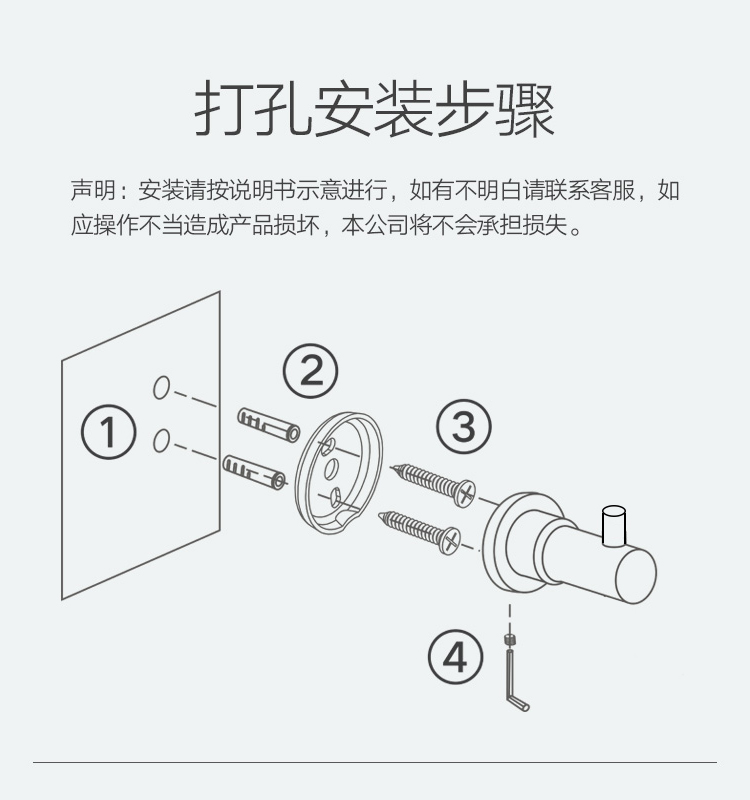 打孔安装步骤

声明：安装请按说明书示意进行，如有不明白请联系客服，如应操作不当造成产品损坏，本公司将不会承担损失。

①

②

③

④